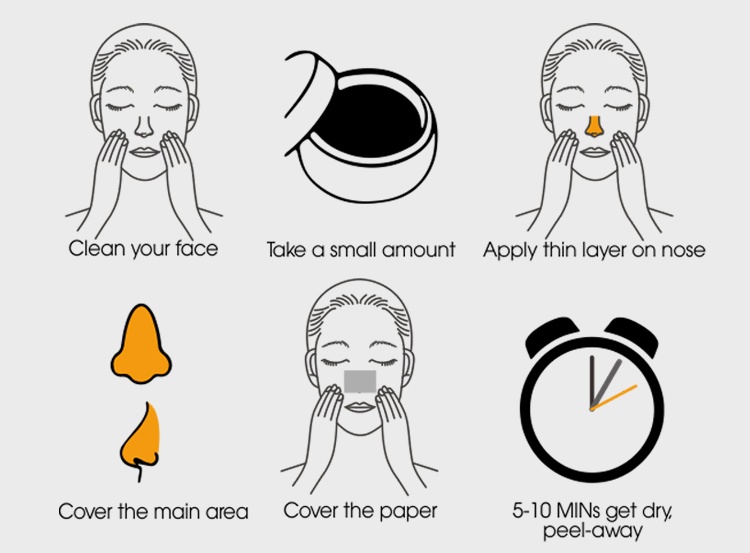 Clean your face

Take a small amount

Apply thin layer on nose

Cover the main area

Cover the paper

5-10 MINs get dry, peel-away