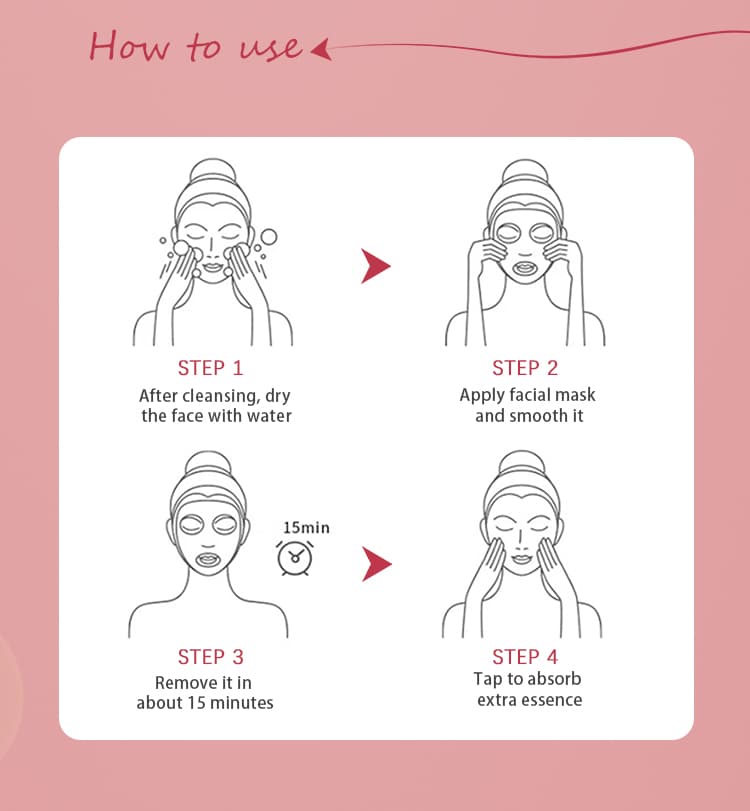 How to use

STEP 1
After cleansing, dry the face with water

STEP 2
Apply facial mask and smooth it

15min

STEP 3
Remove it in about 15 minutes

STEP 4
Tap to absorb extra essence