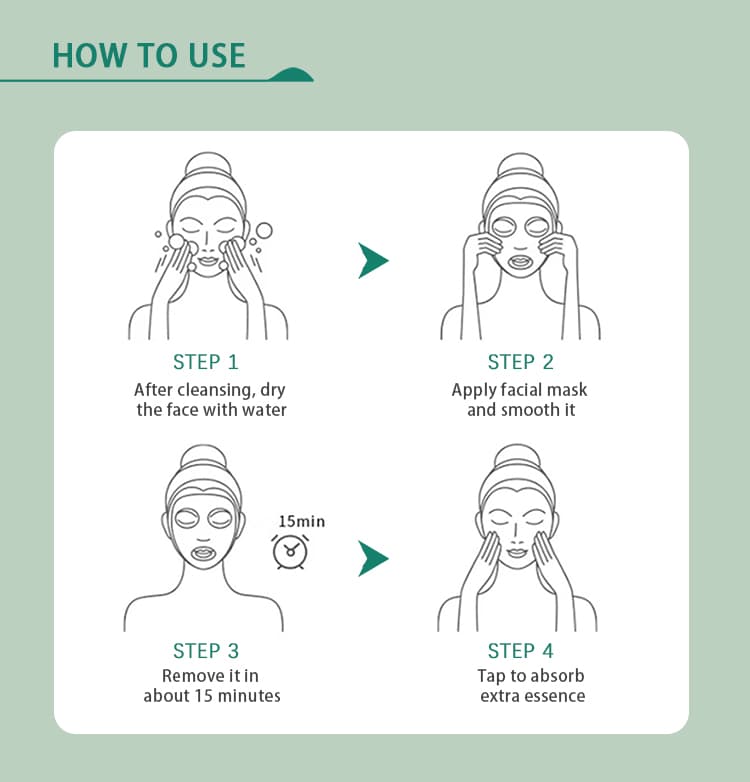 HOW TO USE

STEP 1
After cleansing, dry the face with water

STEP 2
Apply facial mask and smooth it

15min

STEP 3
Remove it in about 15 minutes

STEP 4
Tap to absorb extra essence