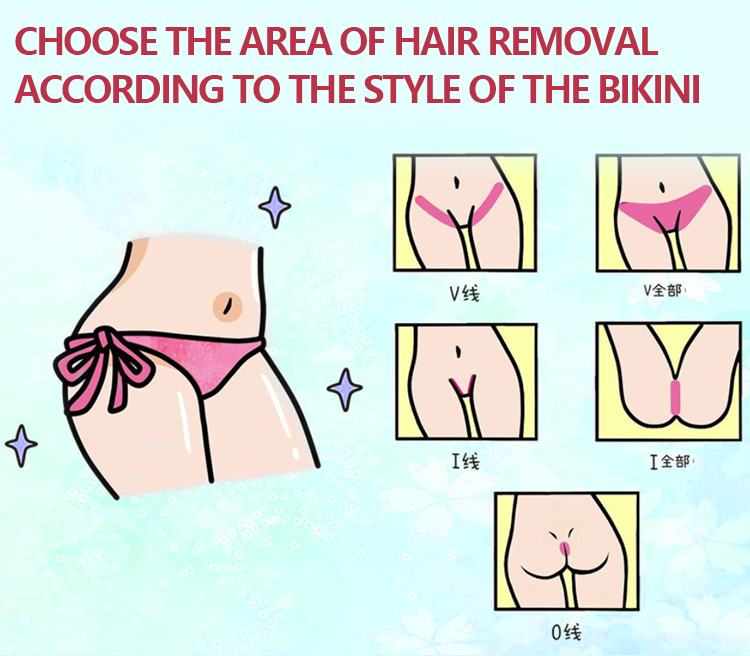 CHOOSE THE AREA OF HAIR REMOVAL ACCORDING TO THE STYLE OF THE BIKINI

V线

V全部

I线

I全部

O线